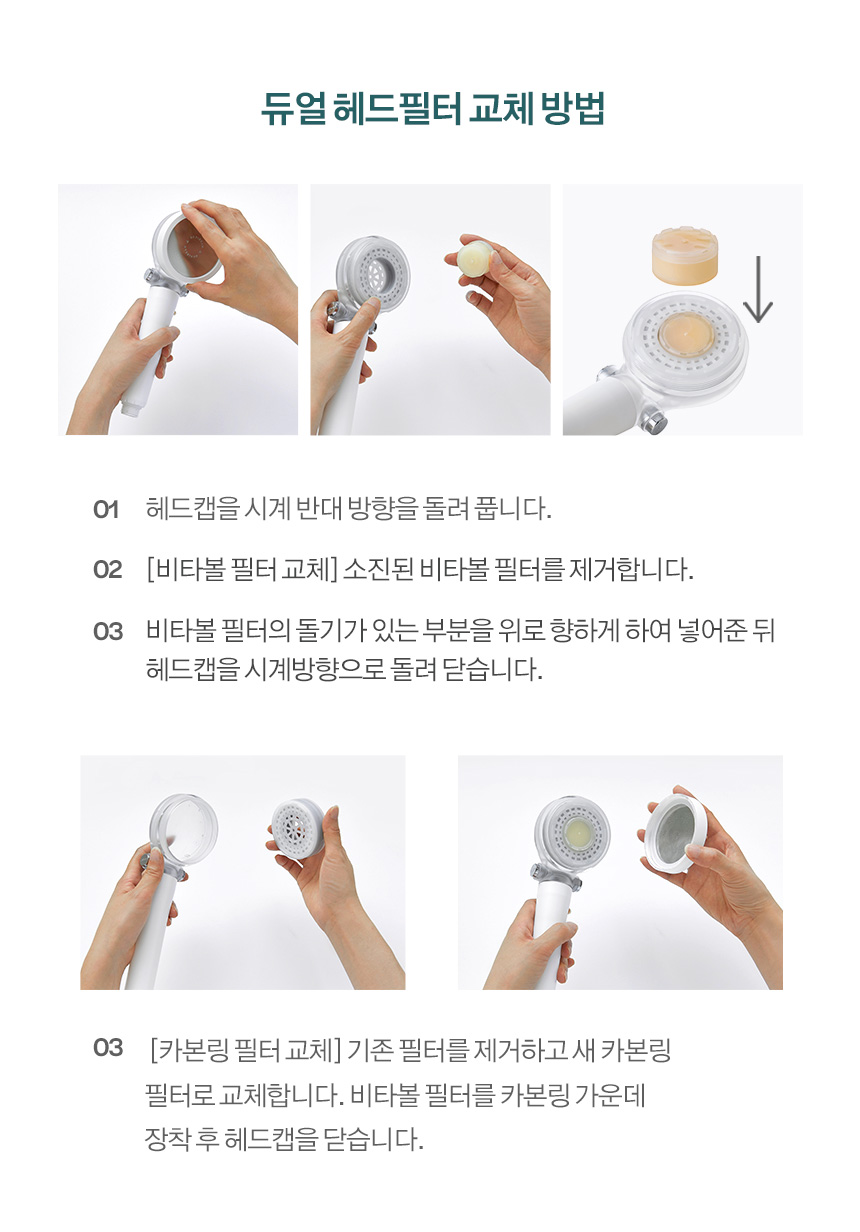 듀얼 헤드필터 교체 방법

01 헤드캡을 시계 반대 방향을 돌려 풉니다.

02 [비타볼 필터 교체] 소진된 비타볼 필터를 제거합니다.

03 비타볼 필터의 돌기가 있는 부분을 위로 향하게 하여 넣어준 뒤 헤드캡을 시계방향으로 돌려 닫습니다.

03 [카본링 필터 교체] 기존 필터를 제거하고 새 카본링 필터로 교체합니다. 비타볼 필터를 카본링 가운데 장착 후 헤드캡을 닫습니다.