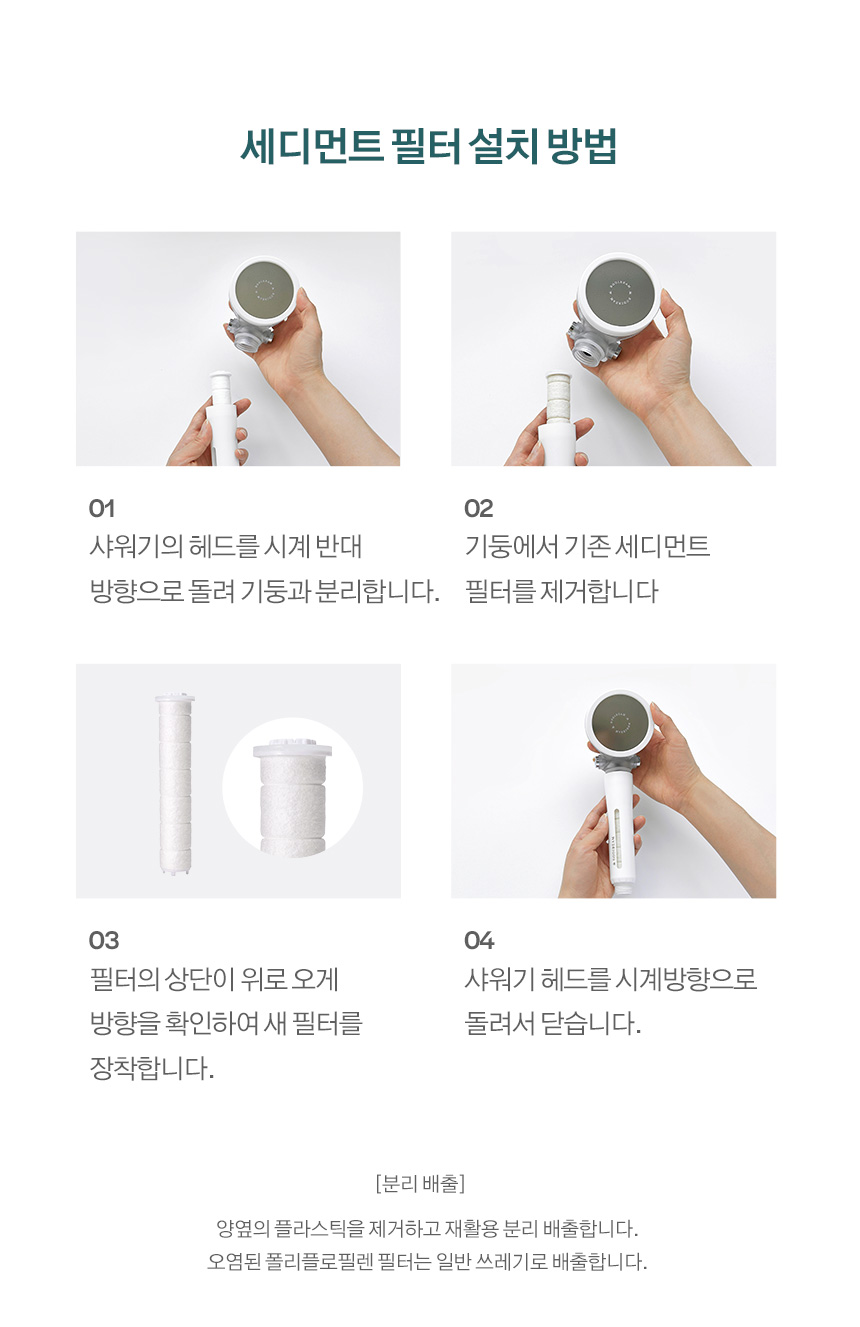 세디먼트 필터 설치 방법

01
샤워기의 헤드를 시계 반대 방향으로 돌려 기둥과 분리합니다.

02
기둥에서 기존 세디먼트 필터를 제거합니다

03
필터의 상단이 위로 오게 방향을 확인하여 새 필터를 장착합니다.

04
샤워기 헤드를 시계방향으로 돌려서 닫습니다.

[분리 배출]

양옆의 플라스틱을 제거하고 재활용 분리 배출합니다.
오염된 폴리플로필렌 필터는 일반 쓰레기로 배출합니다.