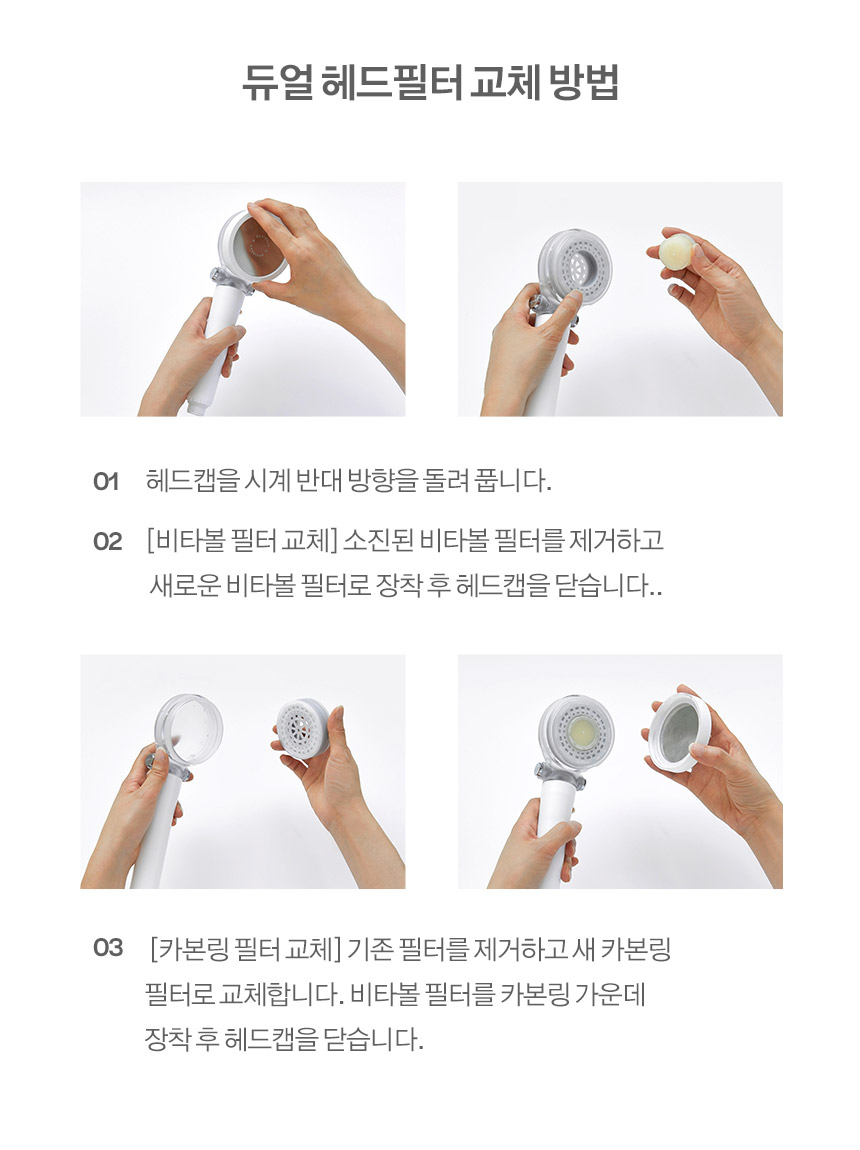 듀얼 헤드필터 교체 방법

01 헤드캡을 시계 반대 방향을 돌려 풉니다.

02 [비타볼 필터 교체] 소진된 비타볼 필터를 제거하고 새로운 비타볼 필터로 장착 후 헤드캡을 닫습니다..

03 [카본링 필터 교체] 기존 필터를 제거하고 새 카본링 필터로 교체합니다. 비타볼 필터를 카본링 가운데 장착 후 헤드캡을 닫습니다.