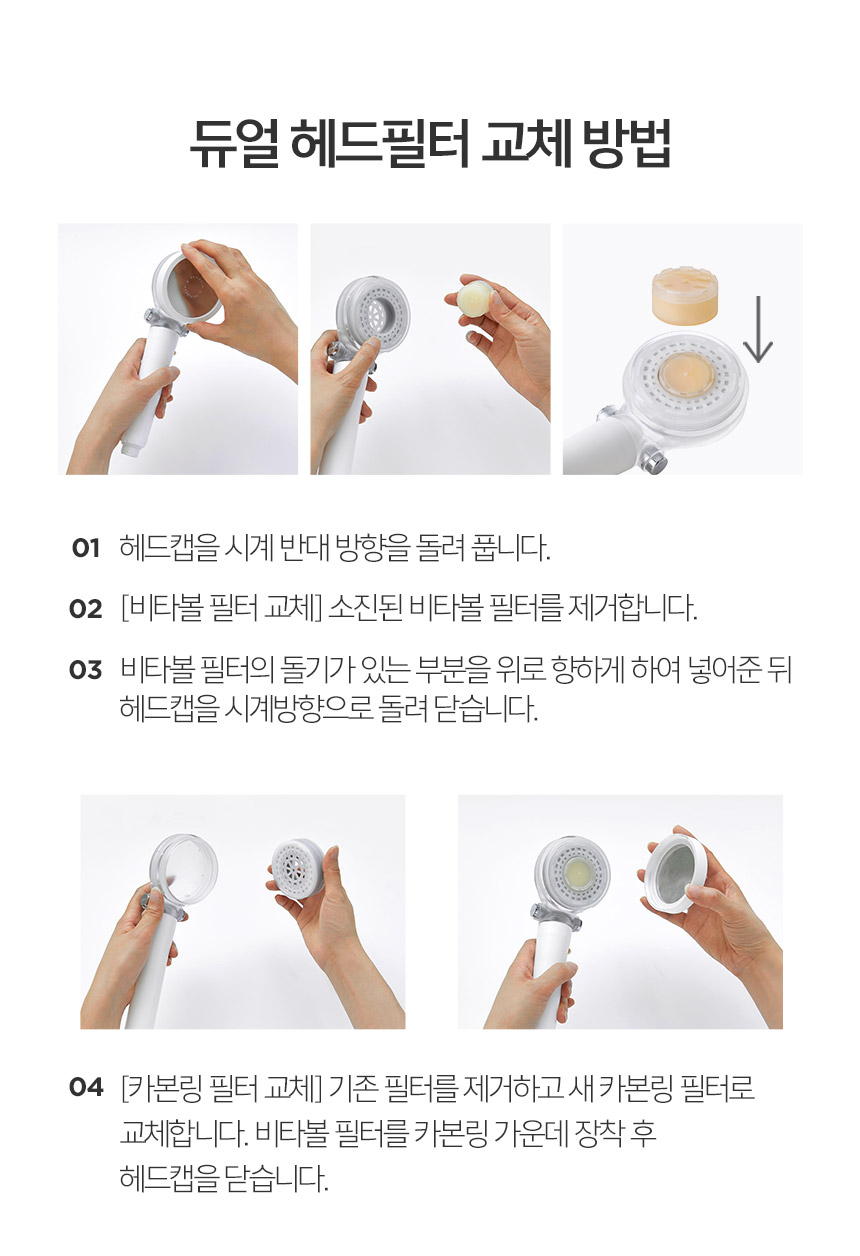 듀얼 헤드필터 교체 방법

01 헤드캡을 시계 반대 방향을 돌려 풉니다.

02 [비타볼 필터 교체] 소진된 비타볼 필터를 제거합니다.

03 비타볼 필터의 돌기가 있는 부분을 위로 향하게 하여 넣어준 뒤 헤드캡을 시계방향으로 돌려 닫습니다.

04 [카본링 필터 교체] 기존 필터를 제거하고 새 카본링 필터로 교체합니다. 비타볼 필터를 카본링 가운데 장착 후 헤드캡을 닫습니다.