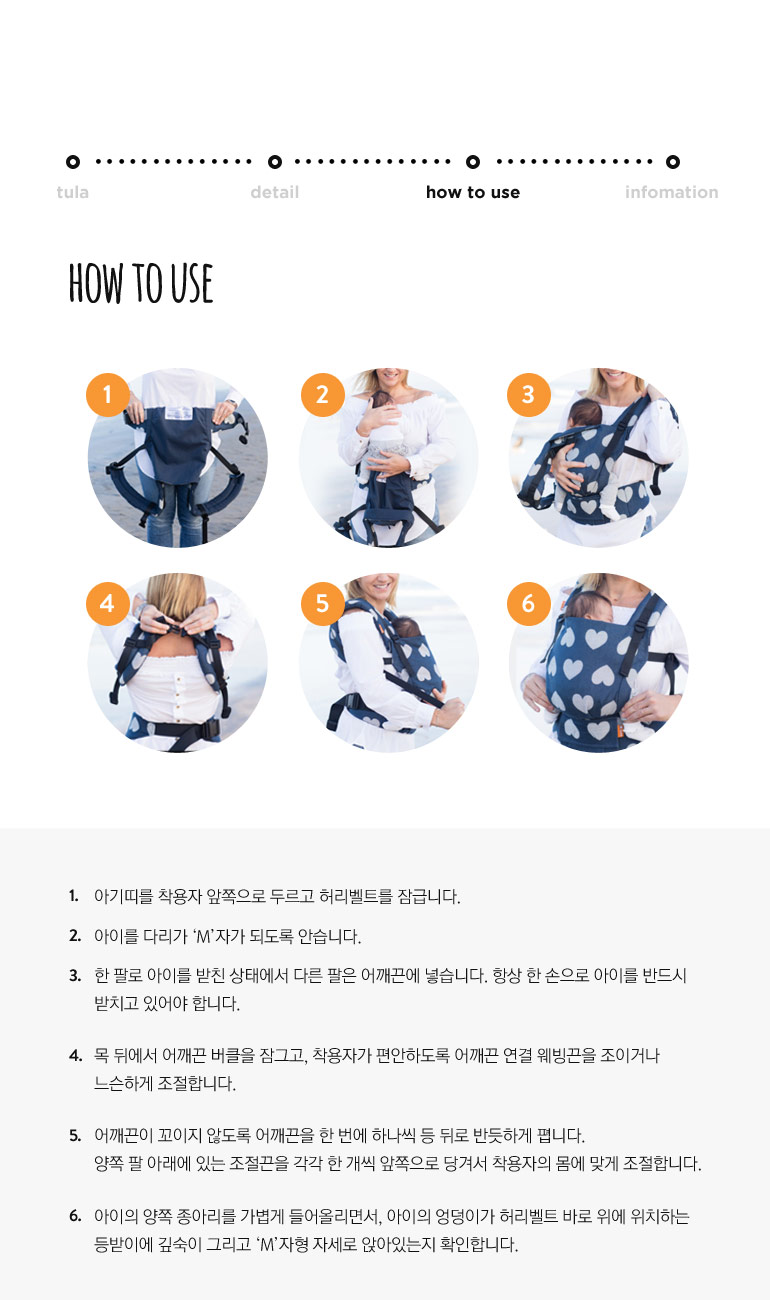 tula detail how to use infomation

HOW TO USE

1

2

3

4

5

6

1. 아기띠를 착용자 앞쪽으로 두르고 허리벨트를 잠급니다.

2. 아이를 다리가 'M'자가 되도록 안습니다.

3. 한 팔로 아이를 받친 상태에서 다른 팔은 어깨끈에 넣습니다. 항상 한 손으로 아이를 반드시 받치고 있어야 합니다.

4. 목 뒤에서 어깨끈 버클을 잠그고, 착용자가 편안하도록 어깨끈 연결 웨빙끈을 조이거나 느슨하게 조절합니다.

5. 어깨끈이 꼬이지 않도록 어깨끈을 한 번에 하나씩 등 뒤로 반듯하게 폅니다. 양쪽 팔 아래에 있는 조절끈을 각각 한 개씩 앞쪽으로 당겨서 착용자의 몸에 맞게 조절합니다.

6. 아이의 양쪽 종아리를 가볍게 들어올리면서, 아이의 엉덩이가 허리벨트 바로 위에 위치하는 등받이에 깊숙이 그리고 'M'자형 자세로 앉아있는지 확인합니다.