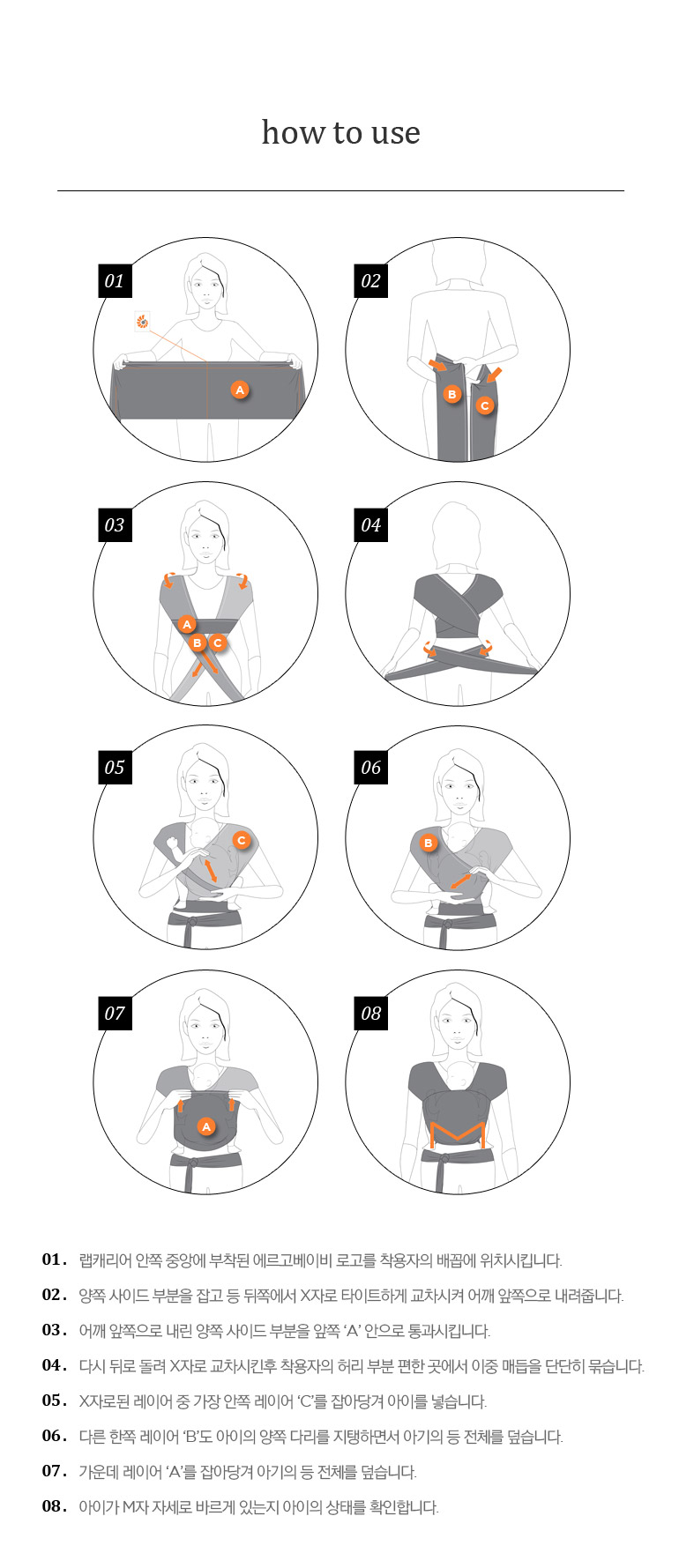 how to use

01

A

02

B

C

03

A

B C

04

05

C

06

B

07

A

08

01. 랩캐리어 안쪽 중앙에 부착된 에르고베이비 로고를 착용자의 배꼽에 위치시킵니다.

02. 양쪽 사이드 부분을 잡고 등 뒤쪽에서 X자로 타이트하게 교차시켜 어깨 앞쪽으로 내려줍니다.

03. 어깨 앞쪽으로 내린 양쪽 사이드 부분을 앞쪽 'A' 안으로 통과시킵니다.

04. 다시 뒤로 돌려 X자로 교차시킨후 착용자의 허리 부분 편한 곳에서 이중 매듭을 단단히 묶습니다.

05. X자로된 레이어 중 가장 안쪽 레이어 'C'를 잡아당겨 아이를 넣습니다.

06. 다른 한쪽 레이어 'B'도 아이의 양쪽 다리를 지탱하면서 아기의 등 전체를 덮습니다.

07. 가운데 레이어 'A'를 잡아당겨 아기의 등 전체를 덮습니다.

08. 아이가 M자 자세로 바르게 있는지 아이의 상태를 확인합니다.