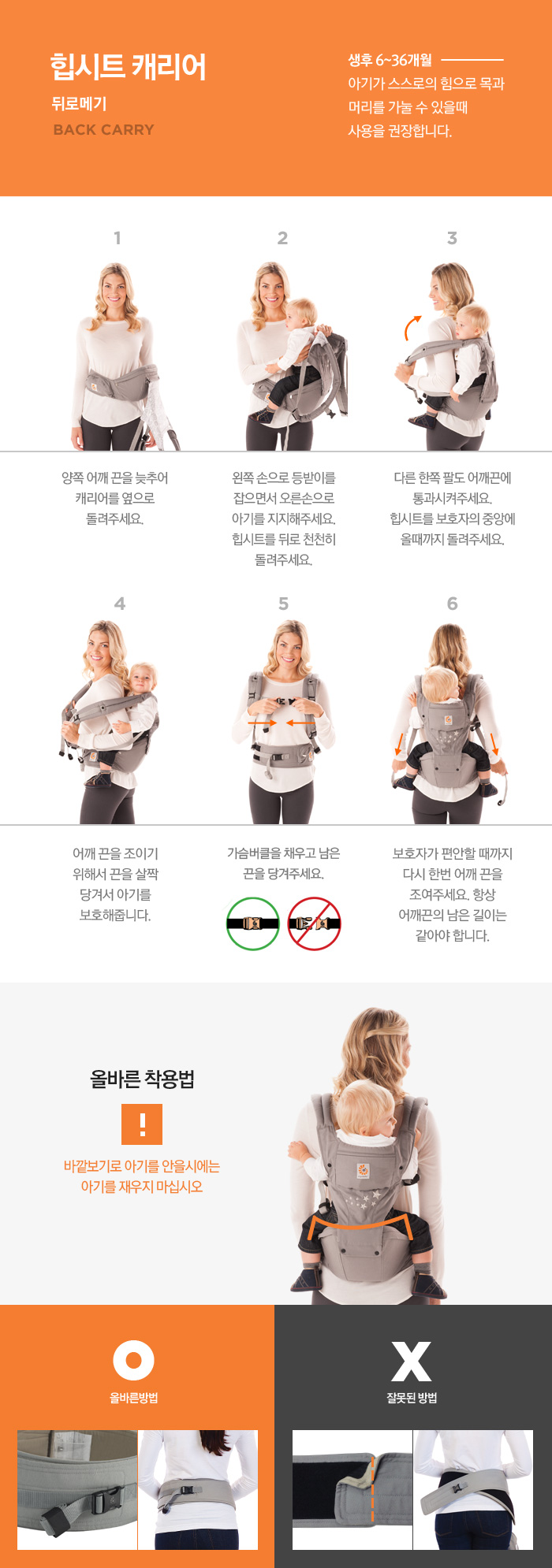 힙시트 캐리어
뒤로메기
BACK CARRY

생후 6~36개월
아기가 스스로의 힘으로 목과 머리를 가눌 수 있을때 사용을 권장합니다.

1
양쪽 어깨 끈을 늦추어 캐리어를 옆으로 돌려주세요.

2
왼쪽 손으로 등받이를 잡으면서 오른손으로 아기를 지지해주세요. 힙시트를 뒤로 천천히 돌려주세요.

3
다른 한쪽 팔도 어깨끈에 통과시켜주세요. 힙시트를 보호자의 중앙에 올때까지 돌려주세요.

4
어깨 끈을 조이기 위해서 끈을 살짝 당겨서 아기를 보호해줍니다.

5
가슴버클을 채우고 남은 끈을 당겨주세요.

6
보호자가 편안할 때까지 다시 한번 어깨 끈을 조여주세요. 항상 어깨끈의 남은 길이는 같아야 합니다.

올바른 착용법
!
바깥보기로 아기를 안을시에는 아기를 재우지 마십시오

O
올바른방법

X
잘못된 방법