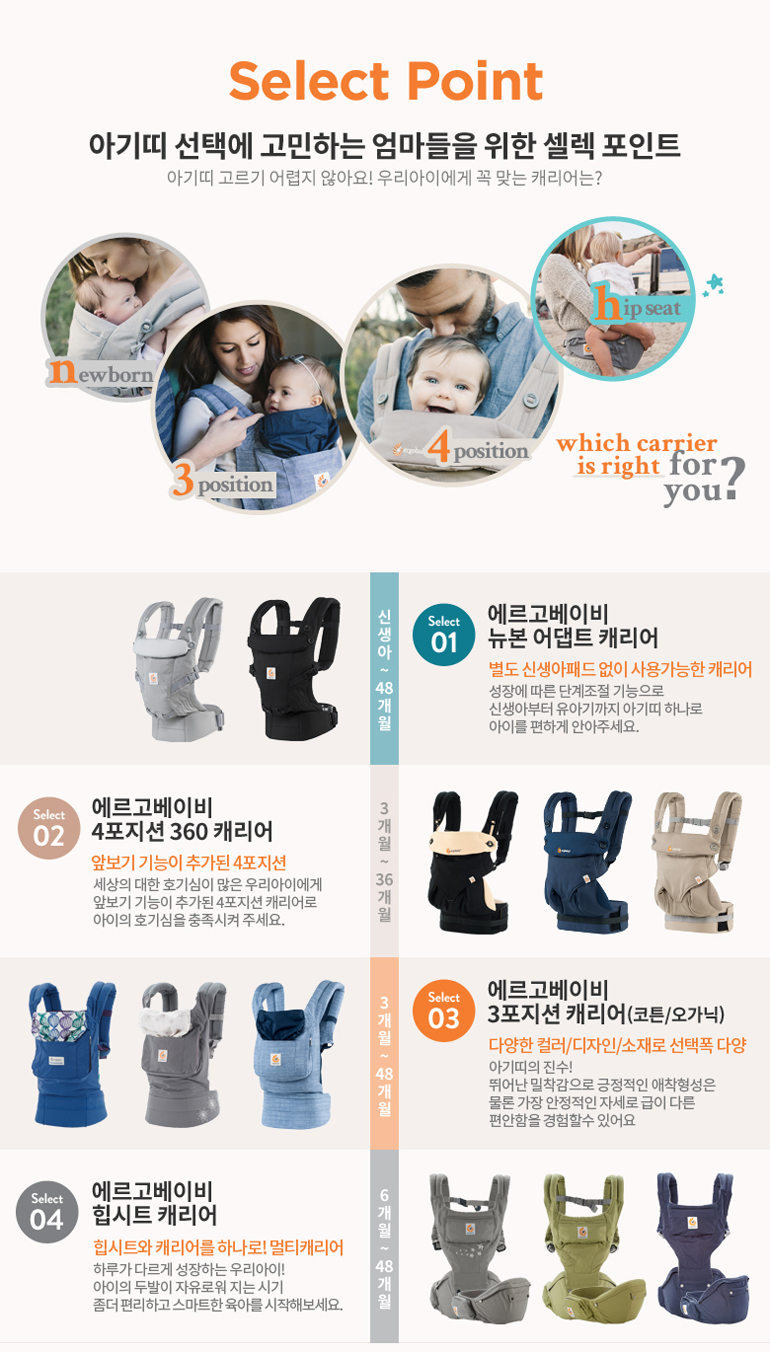 Select Point

아기띠 선택에 고민하는 엄마들을 위한 셀렉 포인트

아기띠 고르기 어렵지 않아요! 우리아이에게 꼭 맞는 캐리어는?

newborn

3 position

4 position

hip seat

which carrier is right for you?

신생아 ~ 48개월

Select 01

에르고베이비 뉴본 어댑트 캐리어

별도 신생아패드 없이 사용가능한 캐리어

성장에 따른 단계조절 기능으로 신생아부터 유아기까지 아기띠 하나로 아이를 편하게 안아주세요.

Select 02

에르고베이비 4포지션 360 캐리어

앞보기 기능이 추가된 4포지션

세상의 대한 호기심이 많은 우리아이에게 앞보기 기능이 추가된 4포지션 캐리어로 아이의 호기심을 충족시켜 주세요.

3개월 ~ 36개월

3개월 ~ 48개월

Select 03

에르고베이비 3포지션 캐리어(코튼/오가닉)

다양한 컬러/디자인/소재로 선택폭 다양

아기띠의 진수! 뛰어난 밀착감으로 긍정적인 애착형성은 물론 가장 안정적인 자세로 급이 다른 편안함을 경험할수 있어요

Select 04

에르고베이비 힙시트 캐리어

힙시트와 캐리어를 하나로! 멀티캐리어

하루가 다르게 성장하는 우리아이! 아이의 두발이 자유로워 지는 시기 좀더 편리하고 스마트한 육아를 시작해보세요.

6개월 ~ 48개월